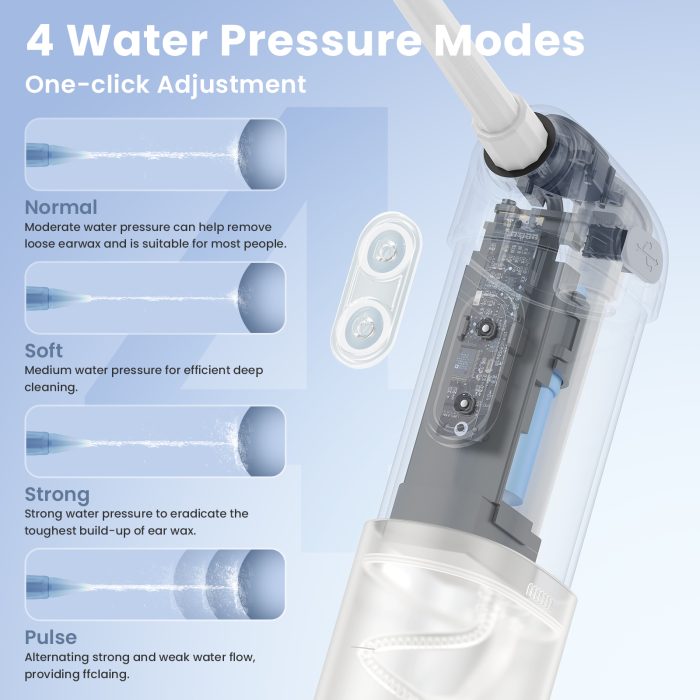 4 Water Pressure Modes

One-click Adjustment

Normal

Moderate water pressure can help remove loose earwax and is suitable for most people.

Soft

Medium water pressure for efficient deep cleaning.

Strong

Strong water pressure to eradicate the toughest build-up of ear wax.

Pulse

Alternating strong and weak water flow, providing ffclaing.